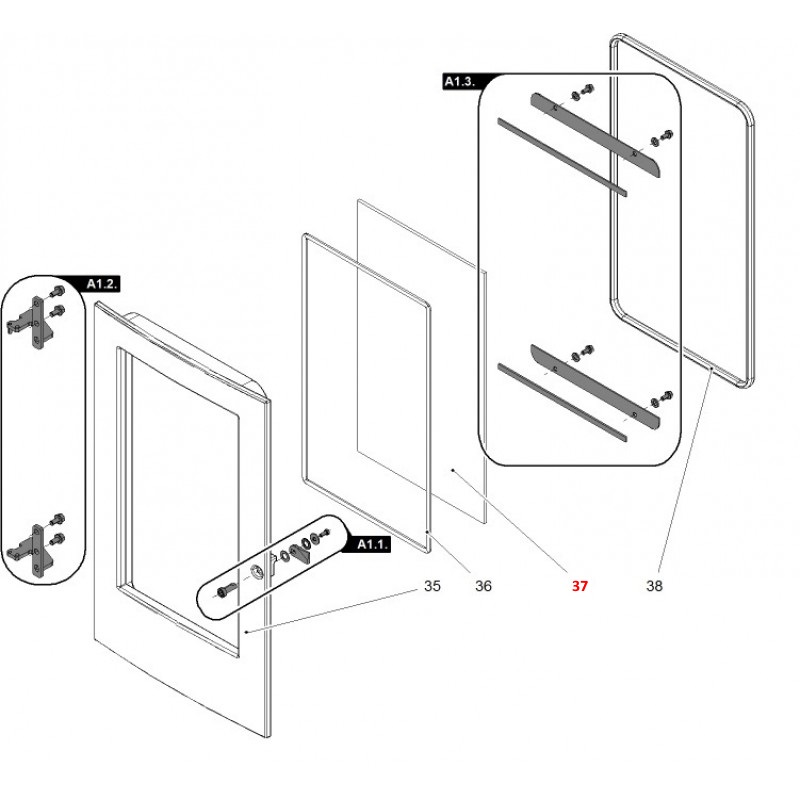 A1.3.

A1.2.

A1.1.

35

36

37

38