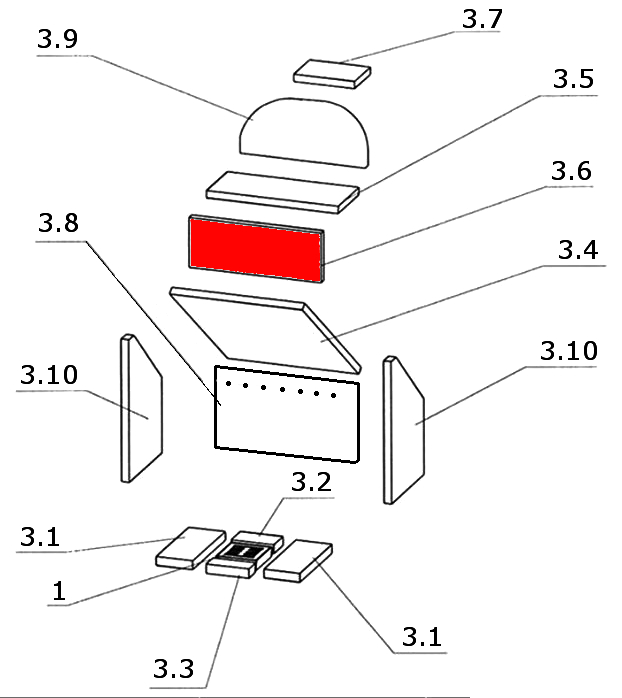 3.7
3.9
3.5
3.6
3.8
3.4
3.10
3.10
3.2
3.1
1
3.1
3.3