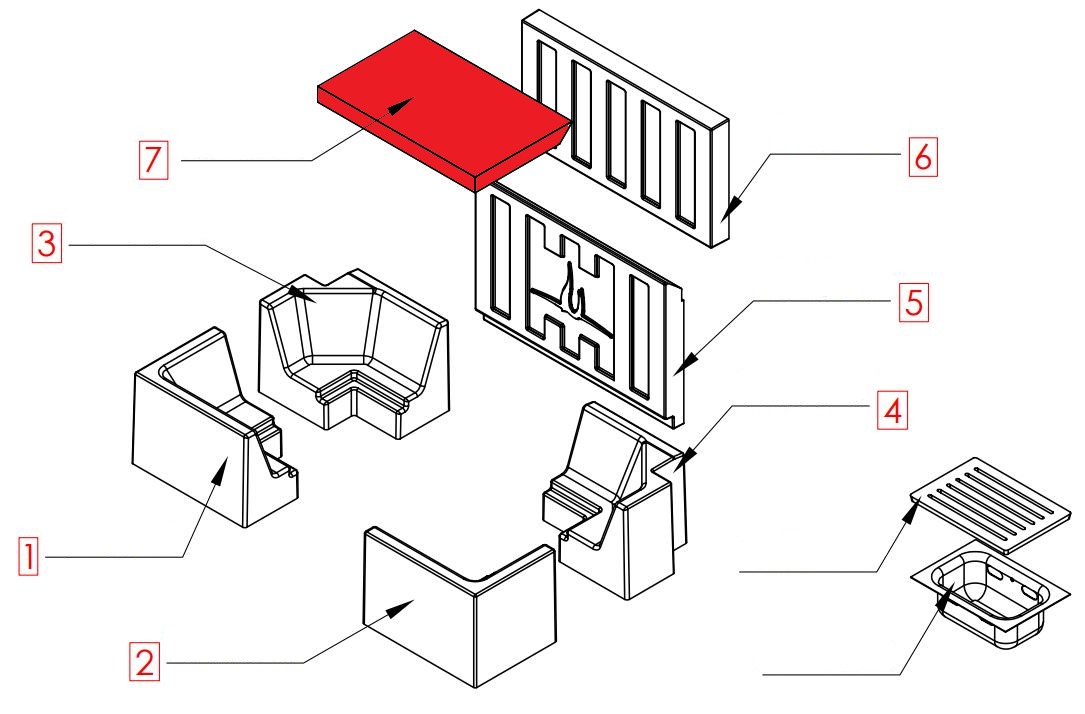 7

6

3

5

4

1

2