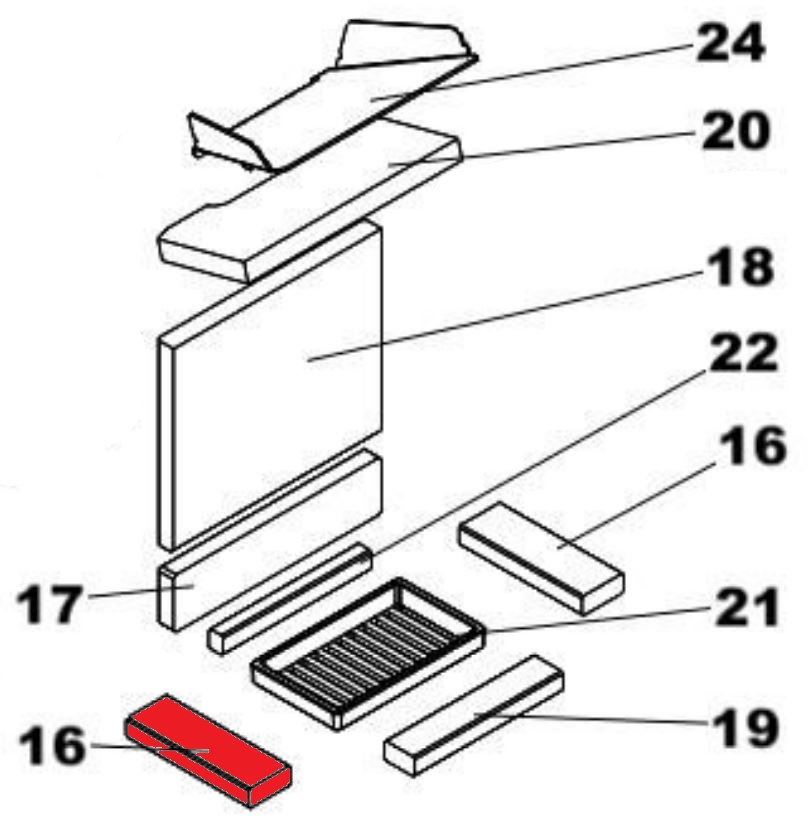 24
20
18
22
16
17
21
16
19