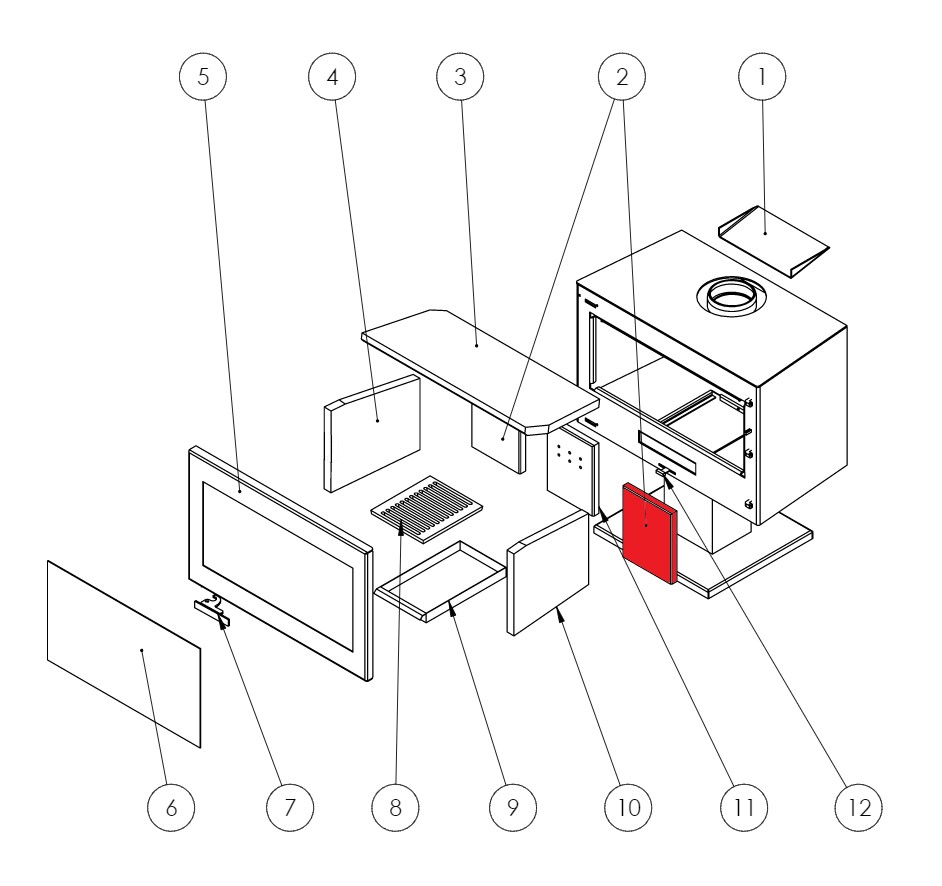 5
4
3
2
1
6
7
8
9
10
11
12