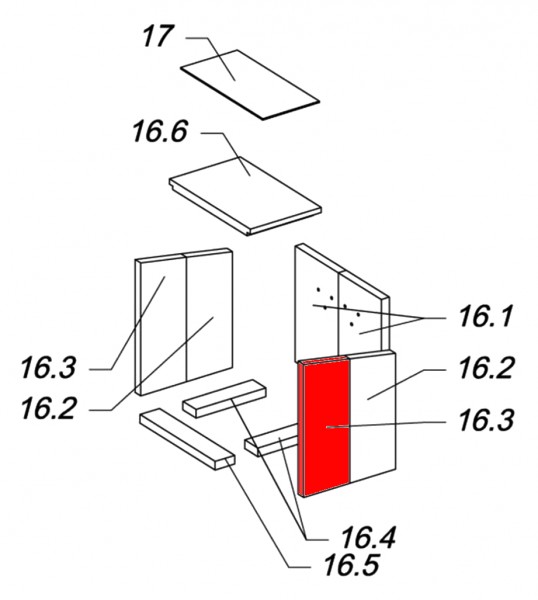 17

16.6

16.1

16.3

16.2

16.2

16.3

16.4

16.5