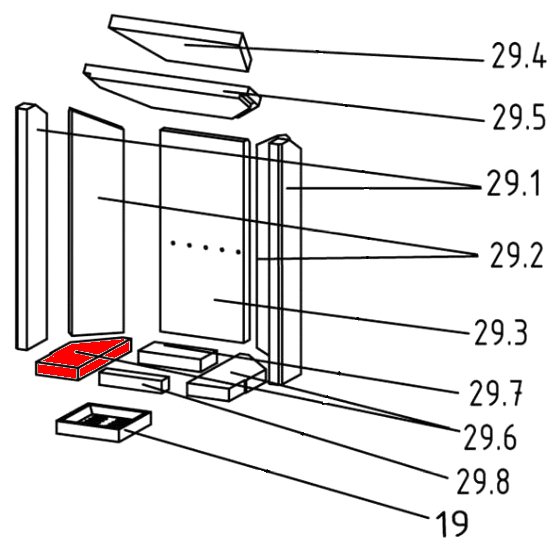 29.4
29.5
29.1
29.2
29.3
29.7
29.6
29.8
19