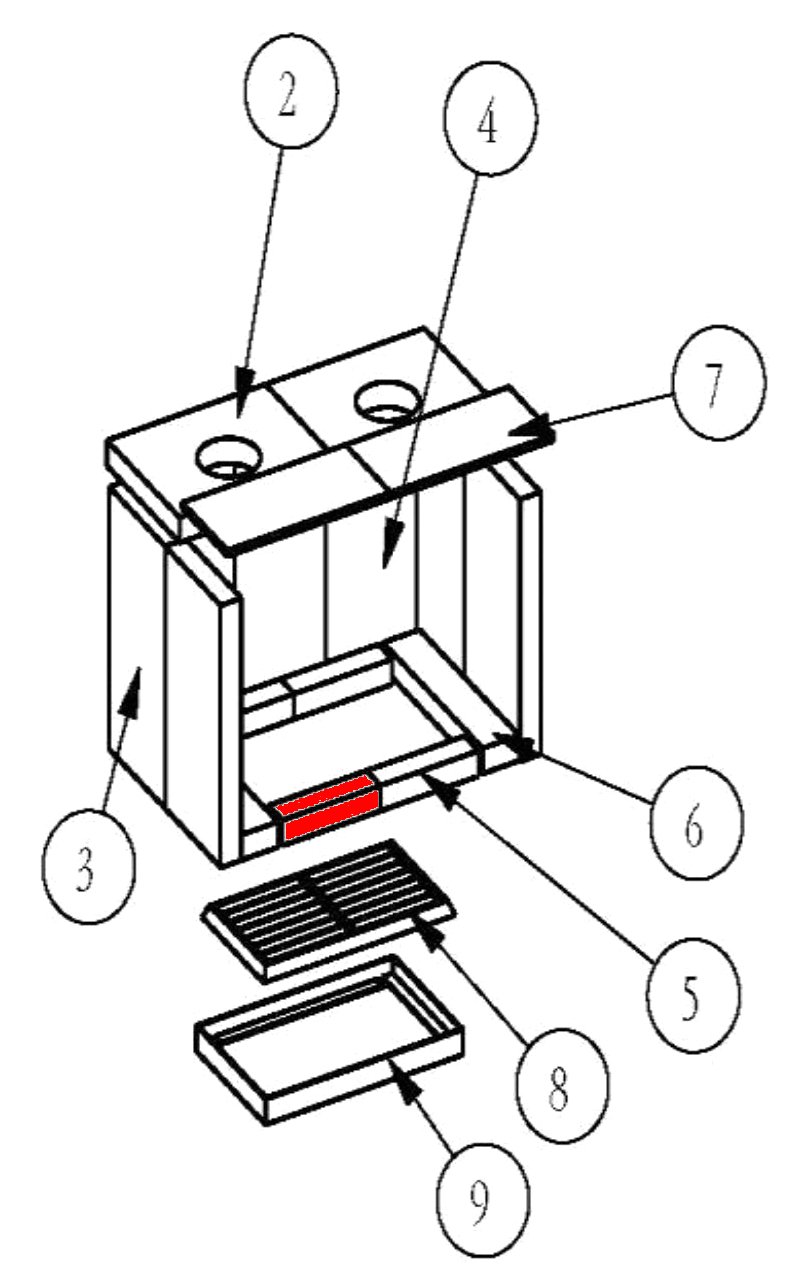 2
4
7
3
6
5
8
9