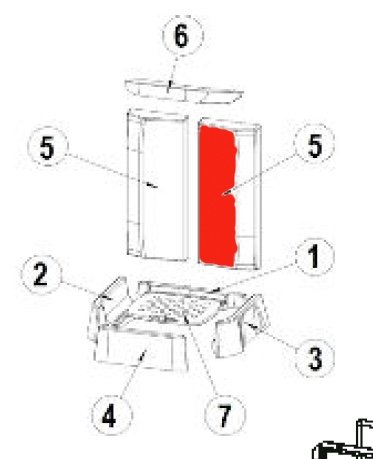 6
5
5
1
2
3
4
7