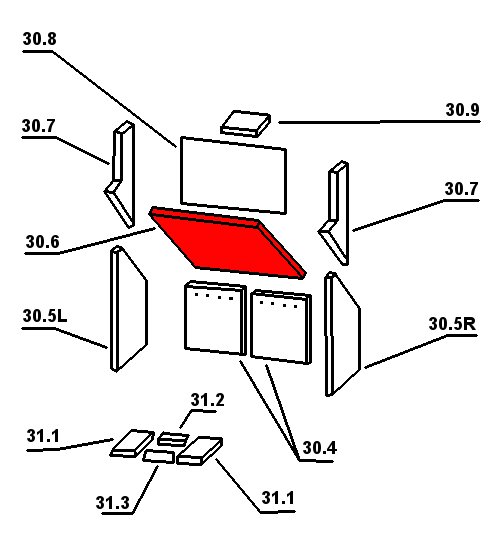 30.8

30.9

30.7

30.7

30.6

30.5L

30.5R

31.2

31.1

30.4

31.3

31.1