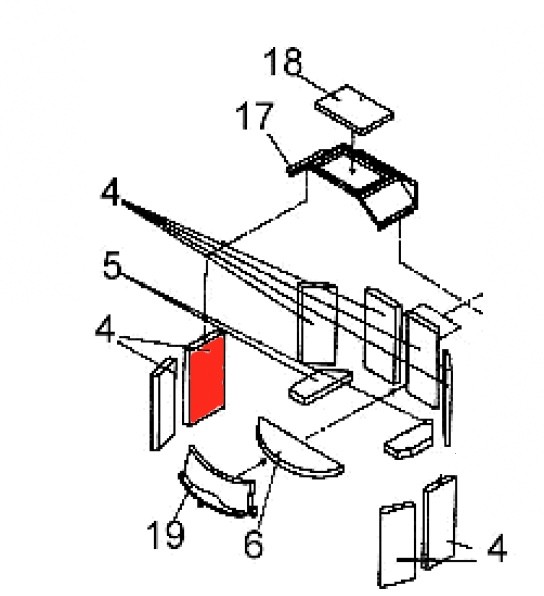 18
17
4
5
4
19
6
4