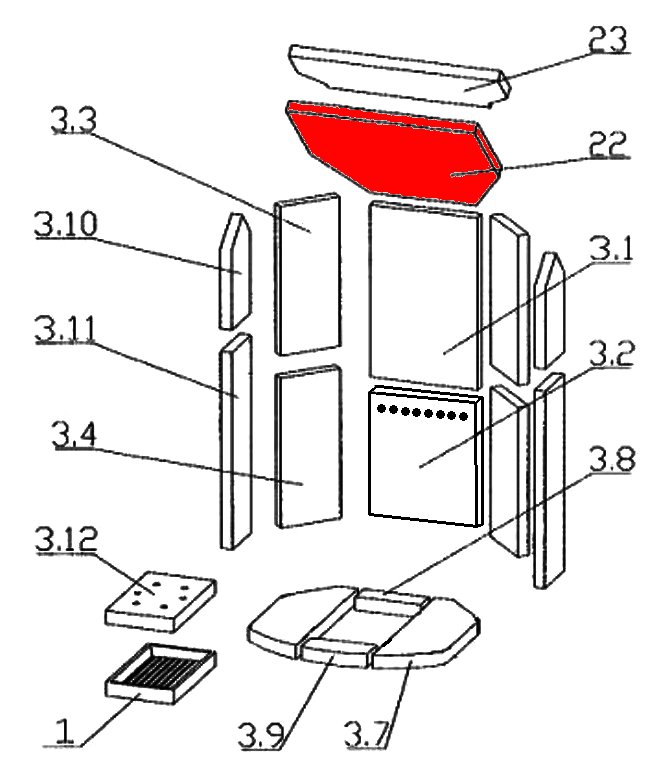 23
3.3
22
3.10
3.1
3.11
3.2
3.4
3.8
3.12
1
3.9
3.7