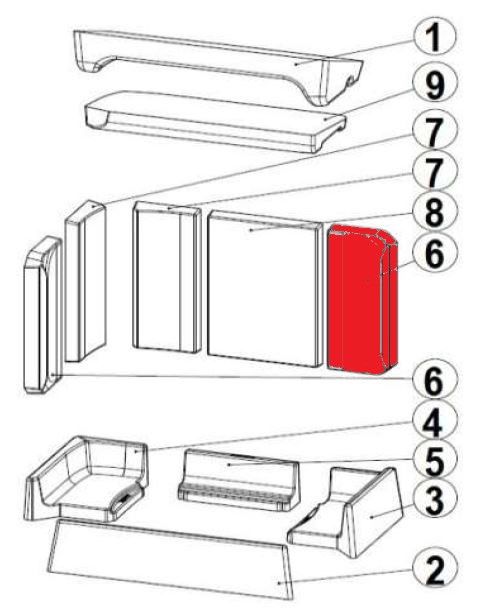 1
9
7
7
8
6
6
4
5
3
2