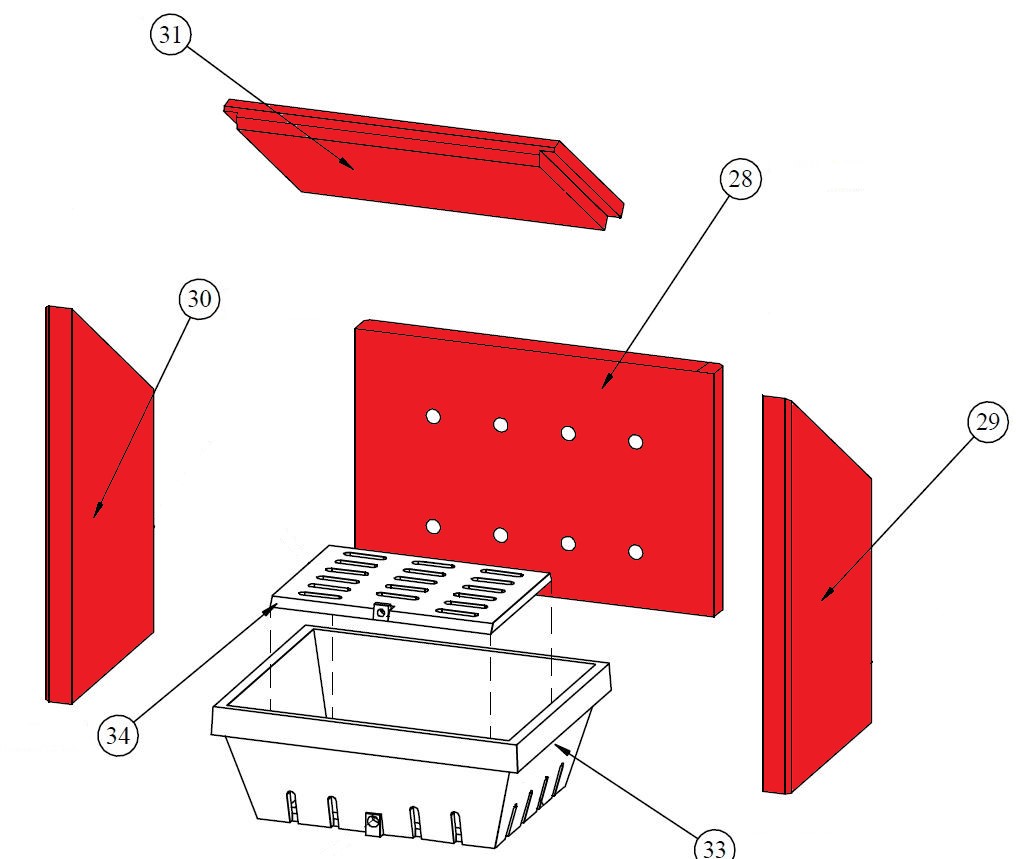 31
28
30
29
34
33