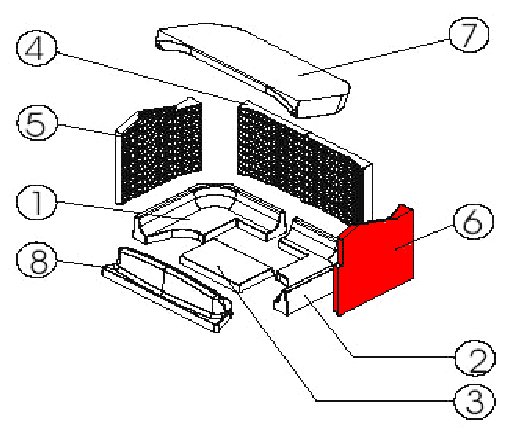 4
7
5
1
6
8
2
3