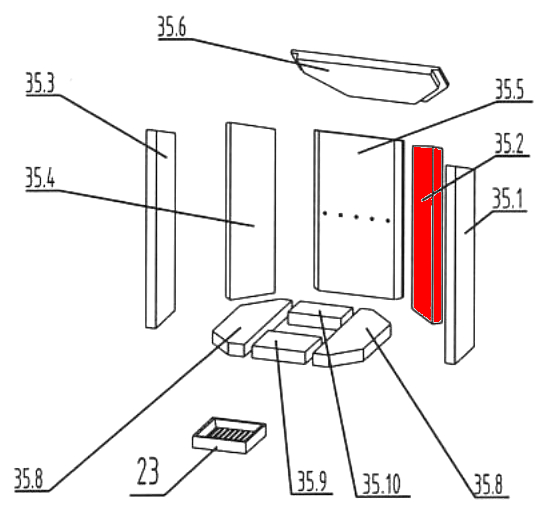 35.6

35.3

35.5

35.2

35.4

35.1

35.8

23

35.9

35.10

35.8