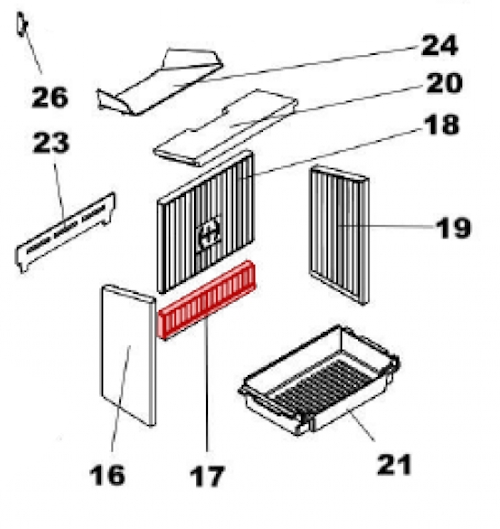 26
24
20
18
23
19
16
17
21