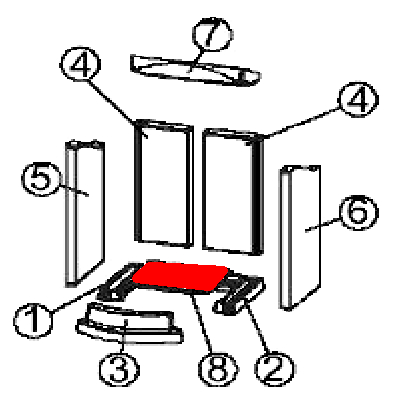 7
4
4
5
6
1
3
8
2