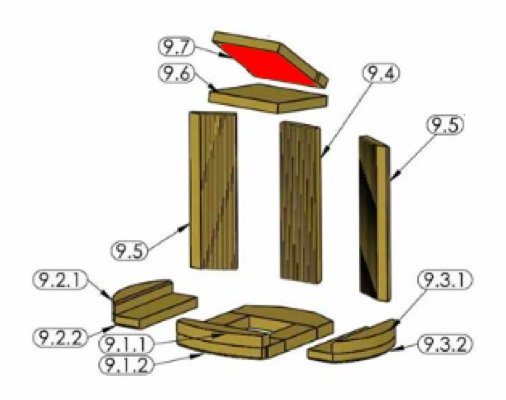 9.7
9.6
9.4
9.5
9.5
9.2.1
9.3.1
9.2.2
9.1.1
9.3.2
9.1.2