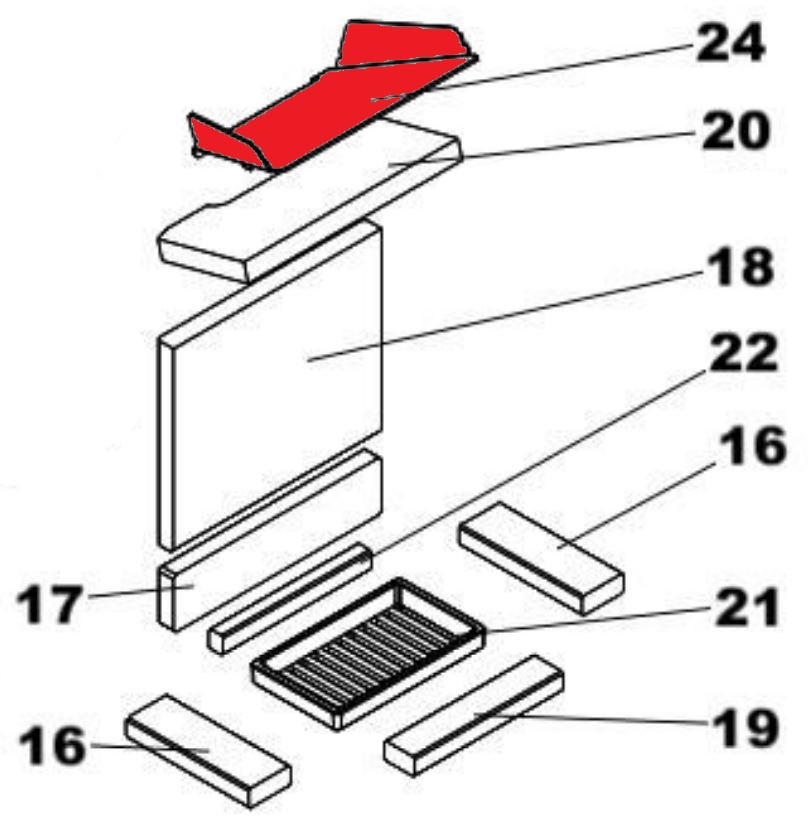 24
20
18
22
16
17
21
16
19