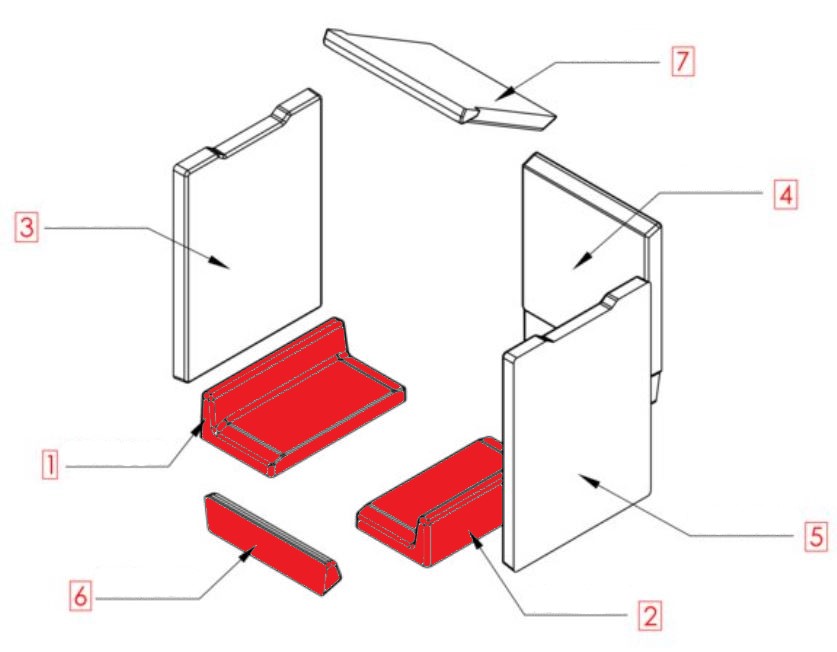 7
3
4
1
5
6
2