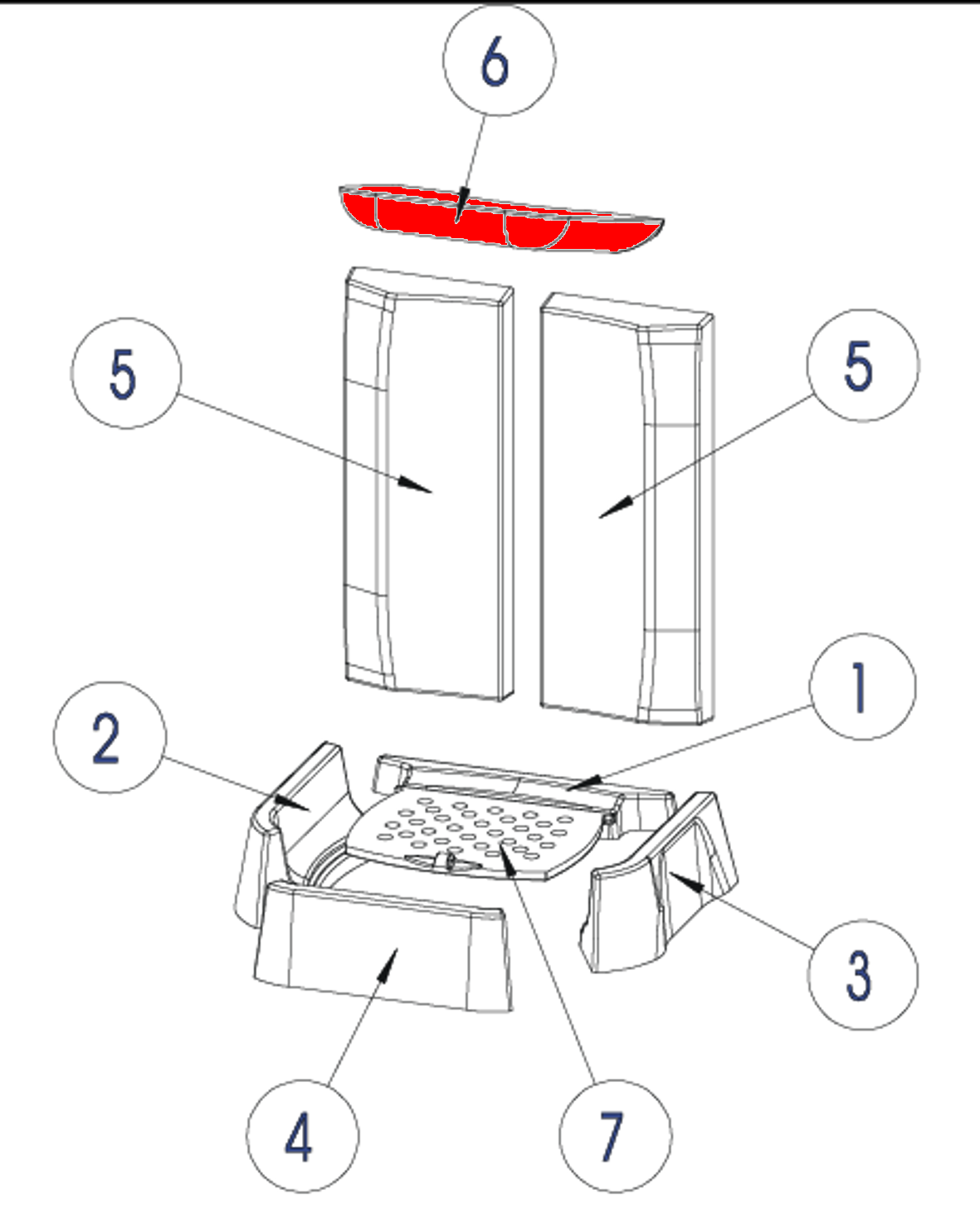 6

5

5

1

2

3

4

7