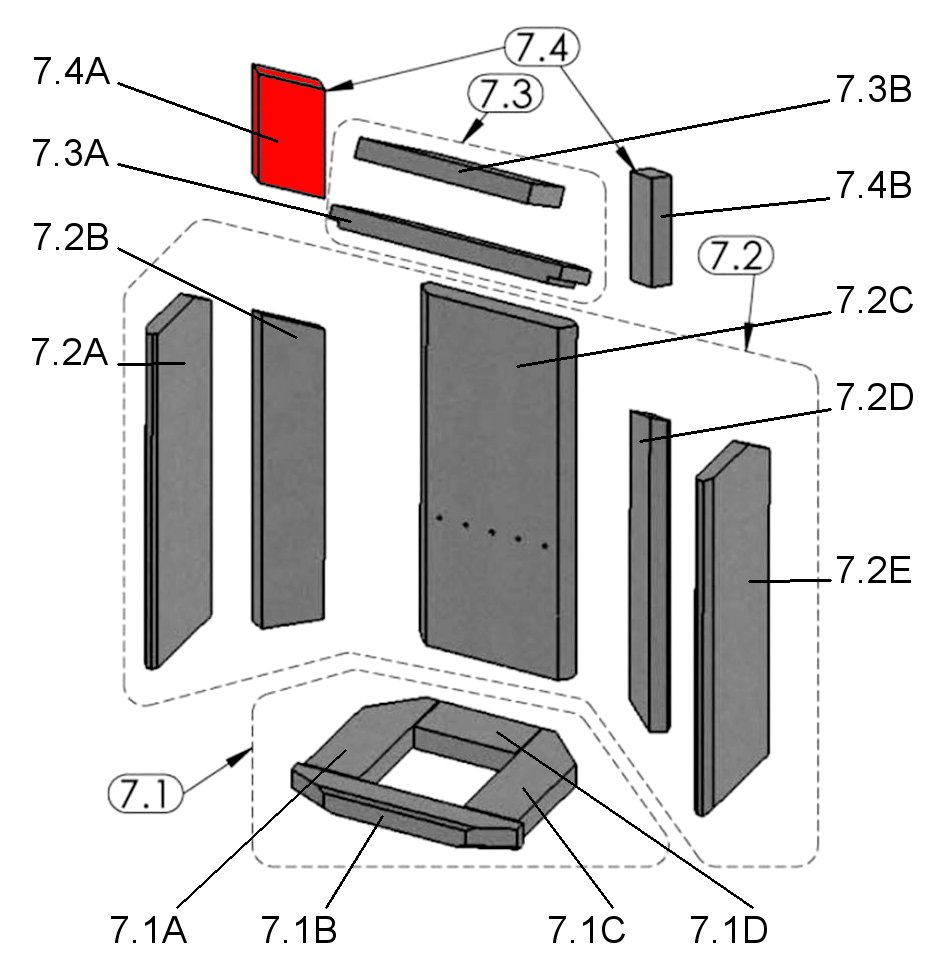 7.4A
7.4
7.3
7.3B
7.3A
7.4B
7.2B
7.2
7.2C
7.2A
7.2D
7.2E
7.1
7.1A
7.1B
7.1C
7.1D