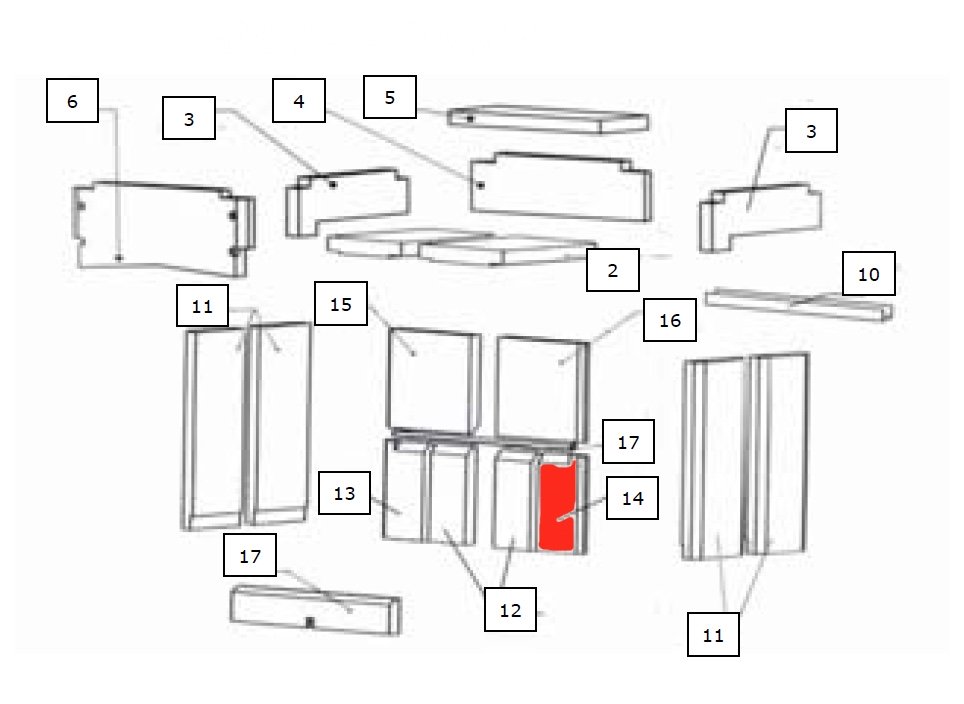 6
3
4
5
3
2
10
11
15
16
17
13
14
17
12
11