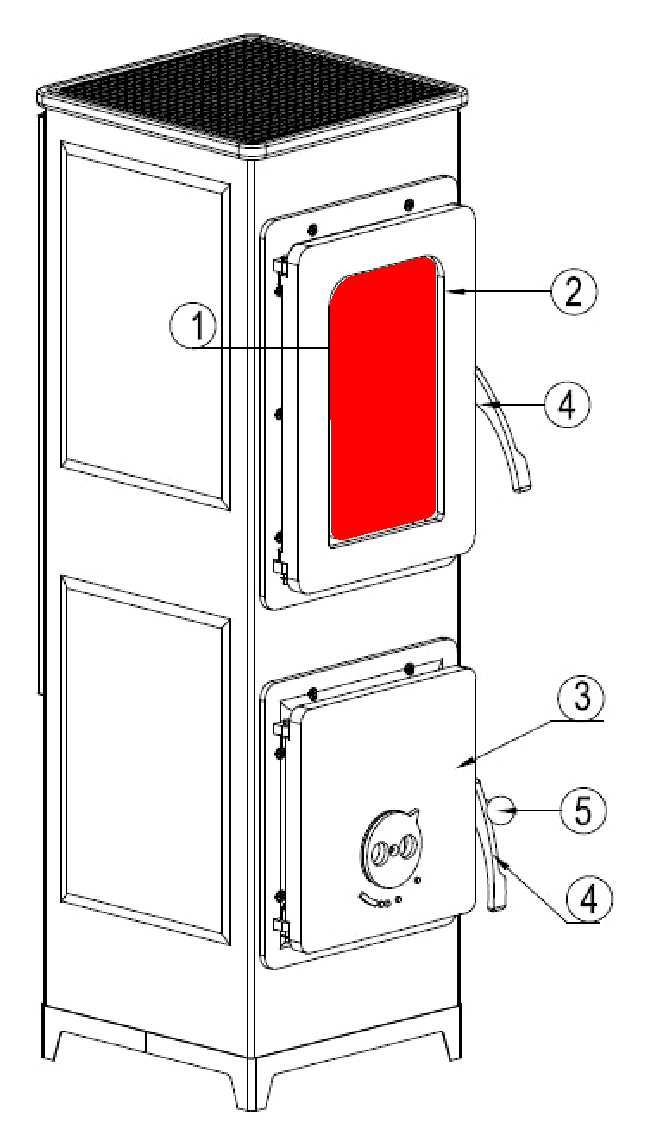 1
2
4
3
5
4