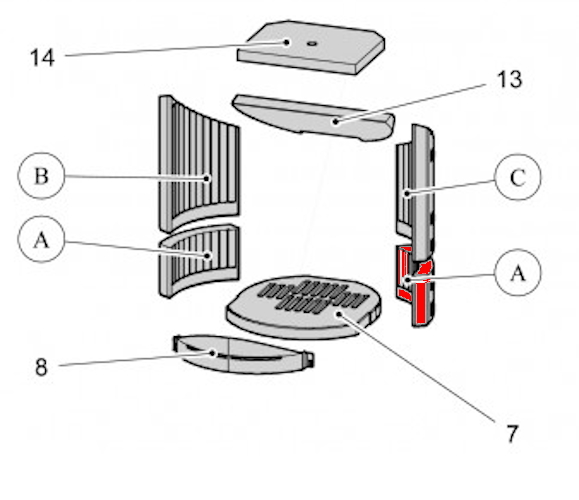 14

13

B

C

A

A

8

7