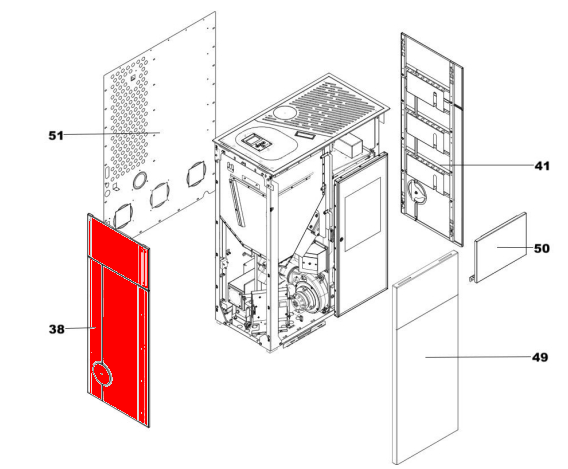 51
41
50
38
49