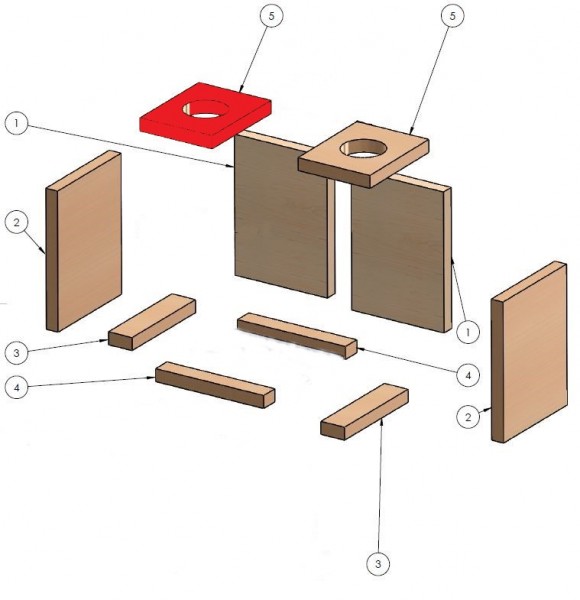 5
5
1
2
1
3
4
4
2
3