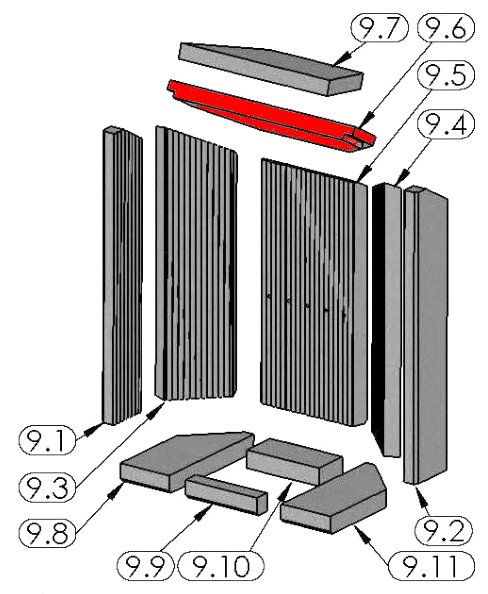 9.7
9.6
9.5
9.4
9.1
9.3
9.8
9.9
9.10
9.2
9.11