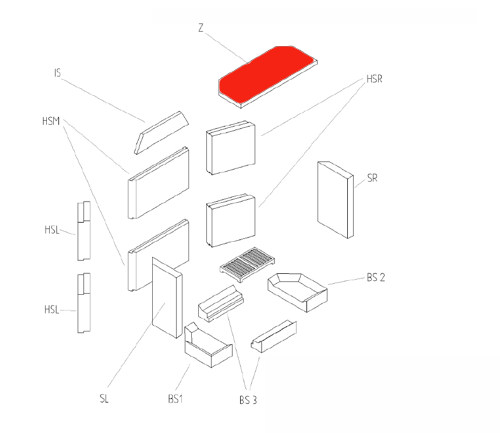 Z

IS

HSR

HSM

SR

HSL

BS 2

HSL

SL

BS1

BS 3