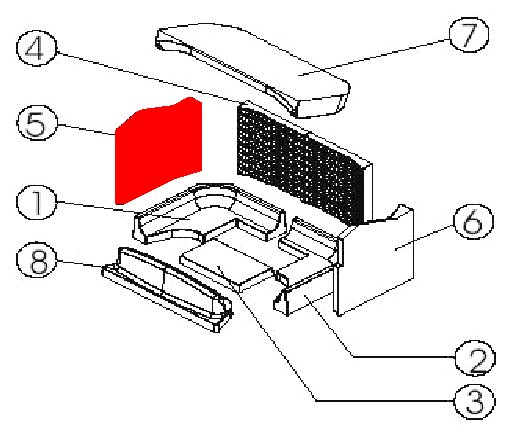 4
7
5
1
6
8
2
3