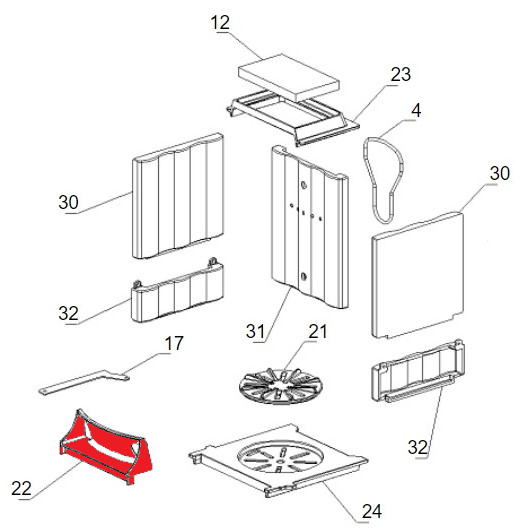 12
23
4
30
30
32
31
21
17
32
22
24