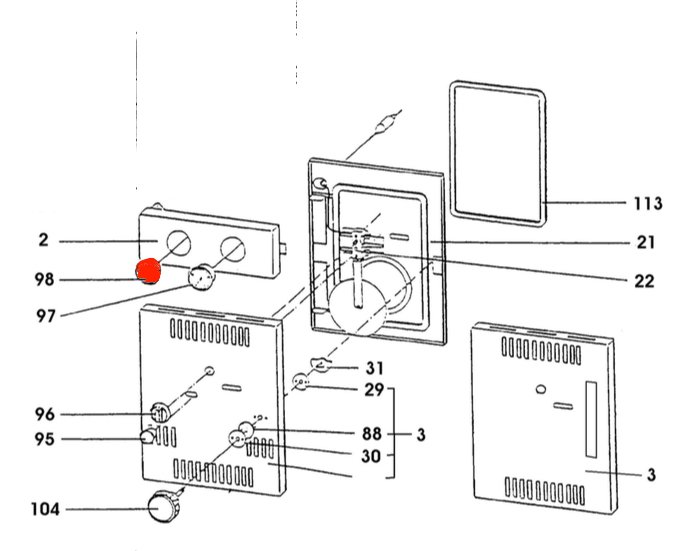 113
2
21
98
22
97
31
29
96
88
3
95
30
3
104