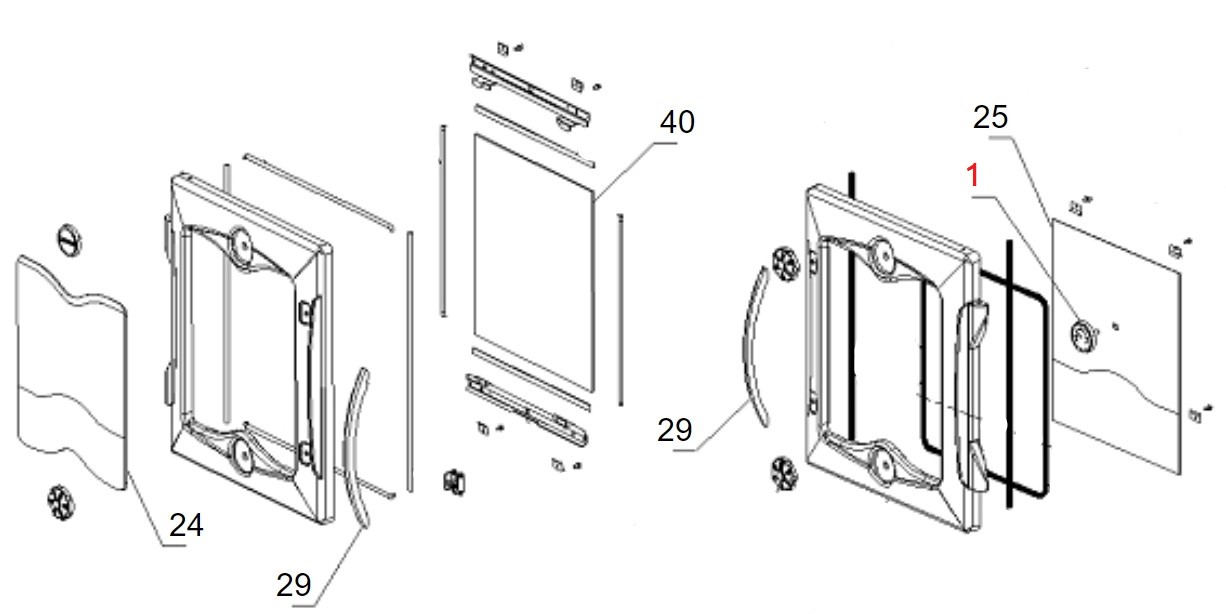 40
25
1
29
24
29