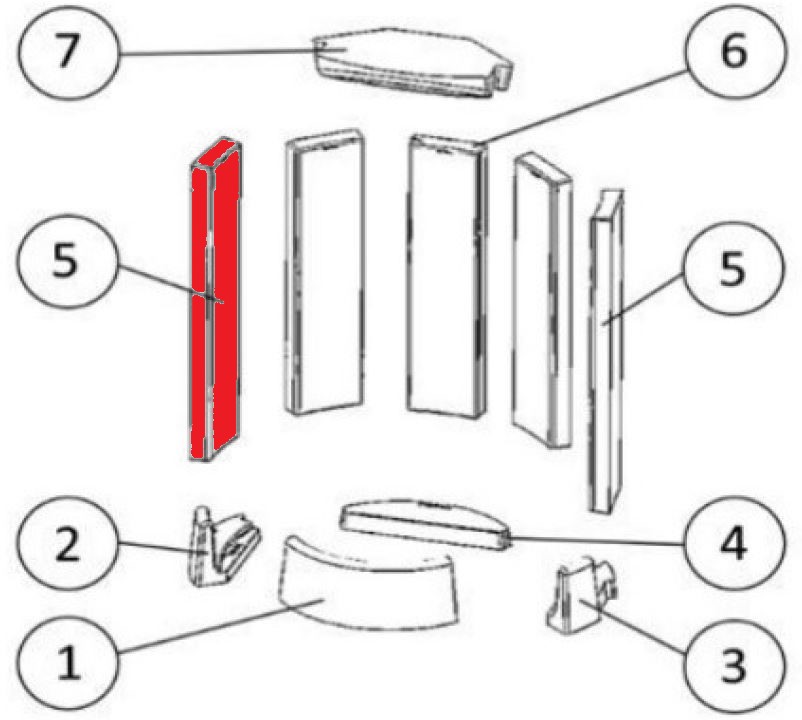 7
6
5
5
2
4
1
3