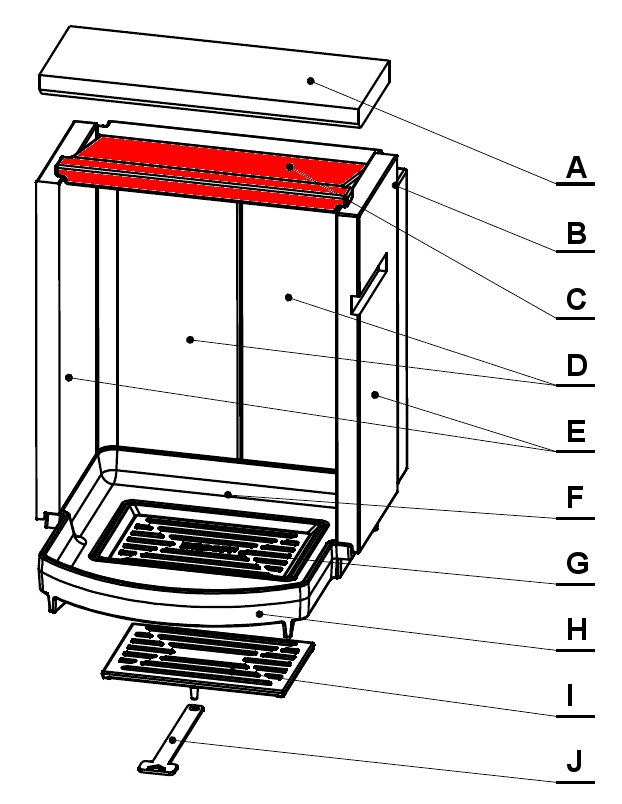 A
B
C
D
E
F
G
H
I
J