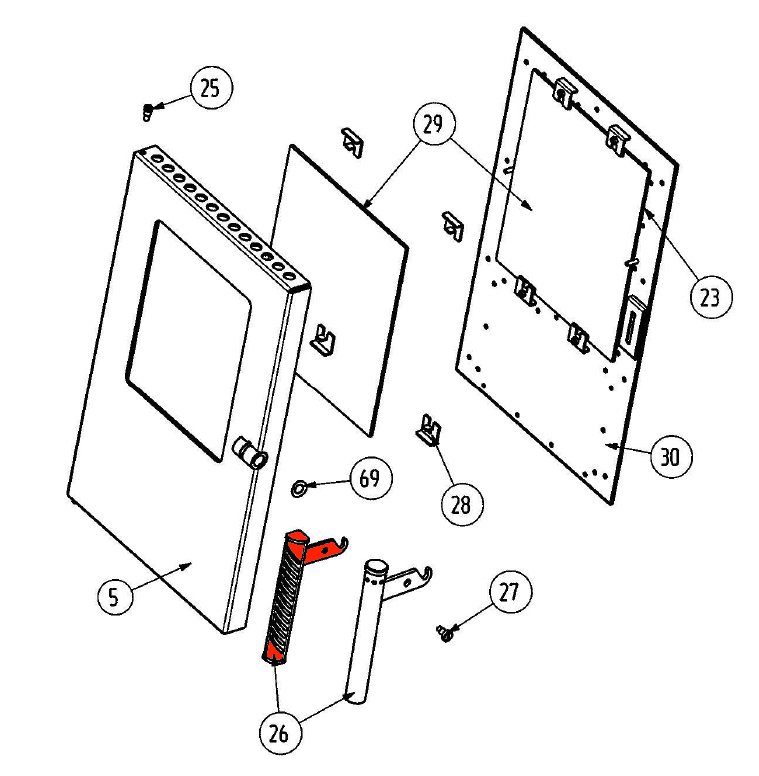 25
29
23
30
69
28
5
27
26