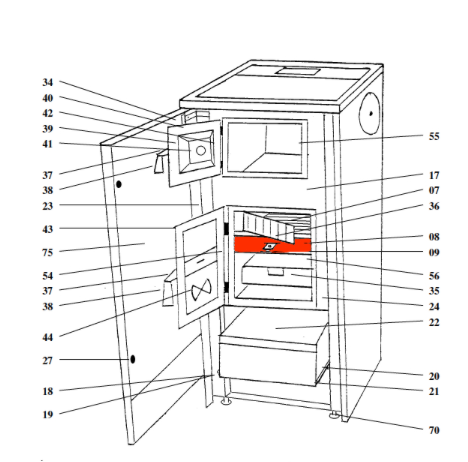 34
40
42
39
41
37
38
23
43
75
54
37
38
44
27
18
19
55
17
07
36
08
09
56
35
24
22
20
21
70