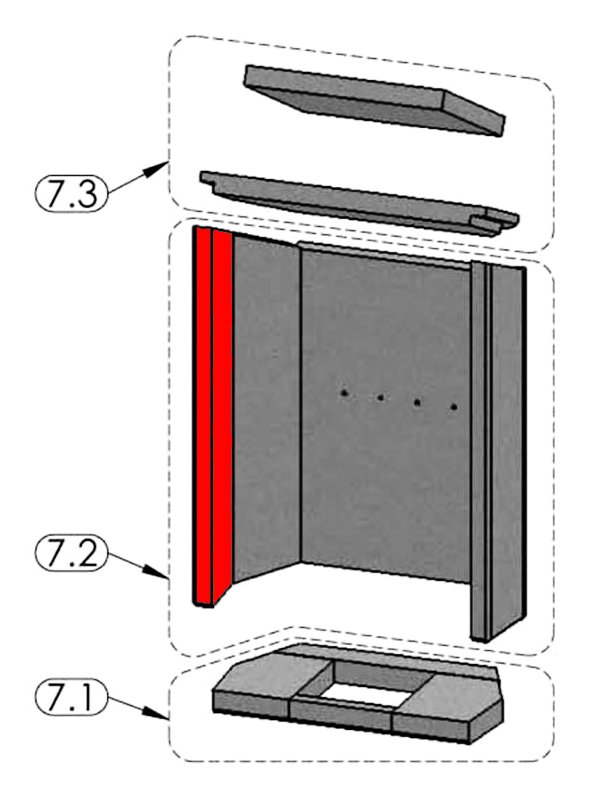 7.3

7.2

7.1