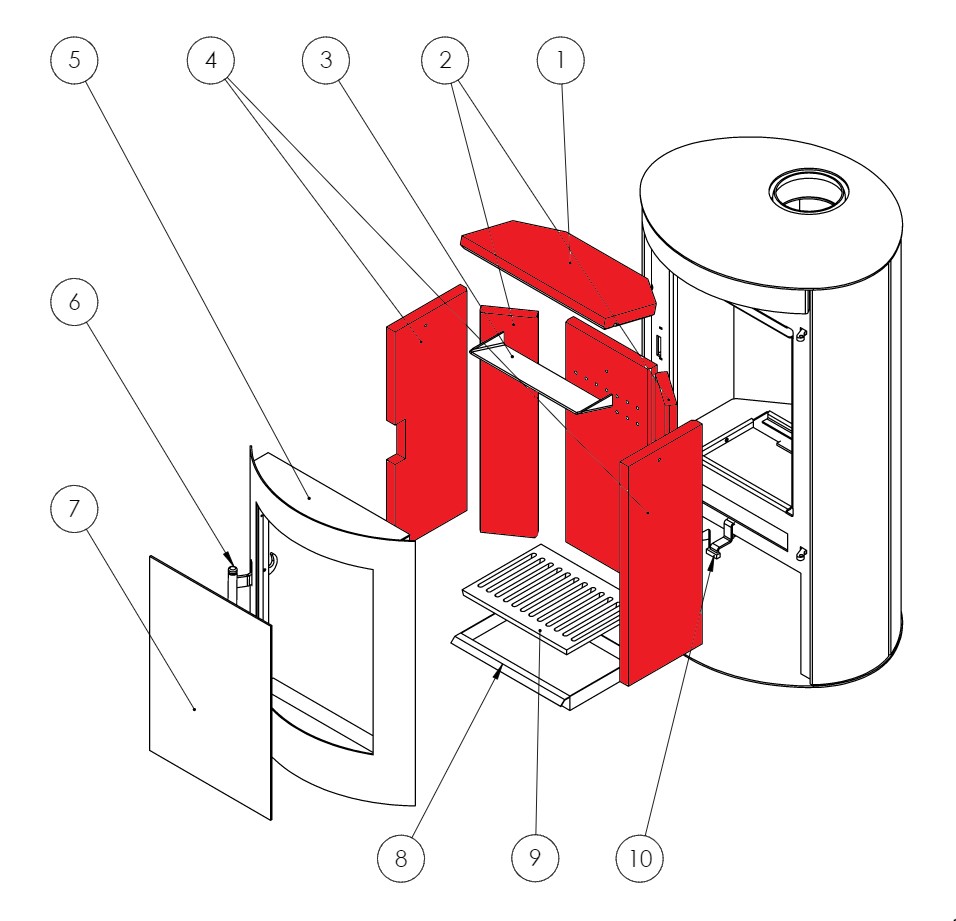 5
4
3
2
1
6
7
8
9
10