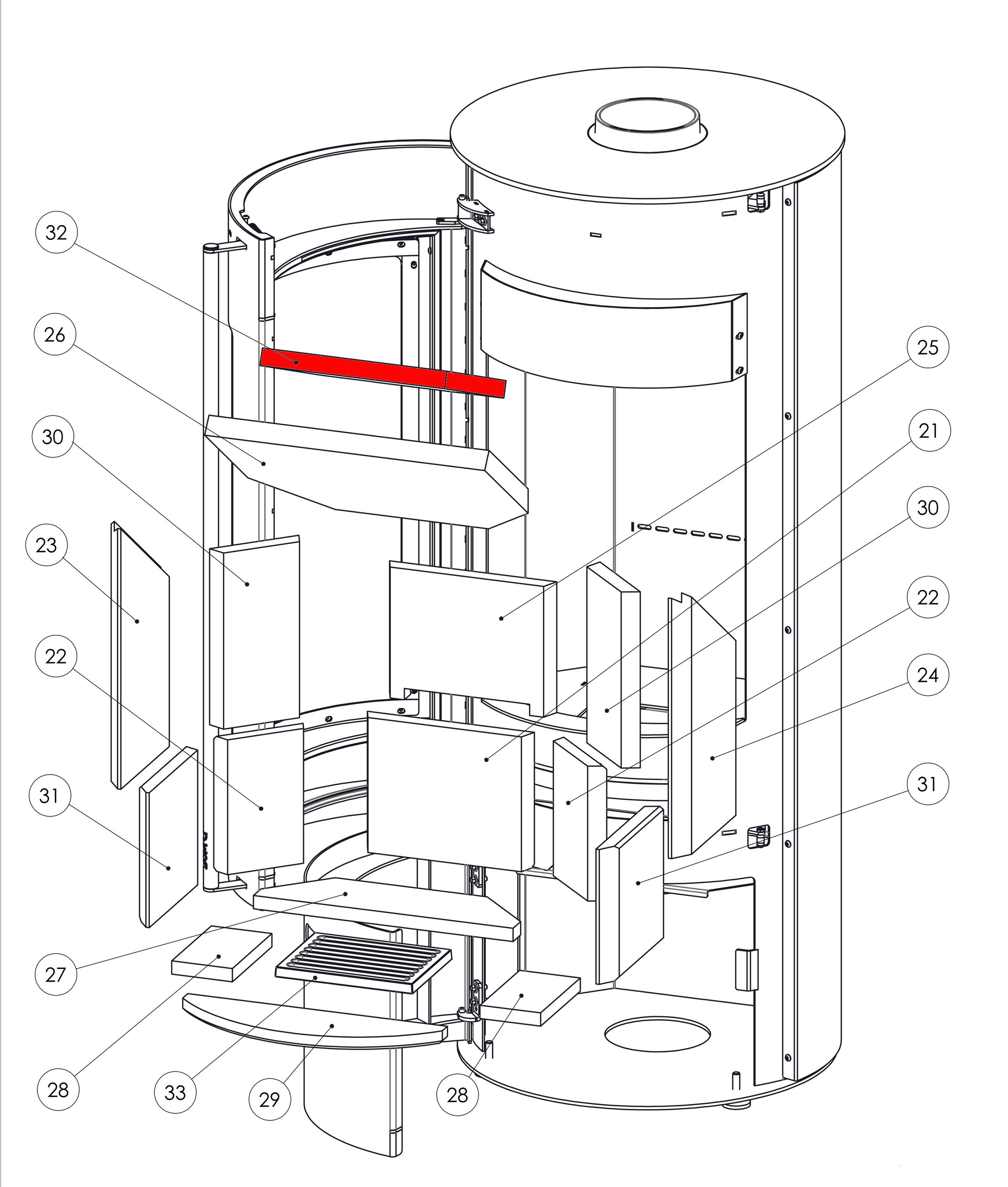 32

26

30

23

22

31

27

28

33

29

28

25

21

30

22

24

31