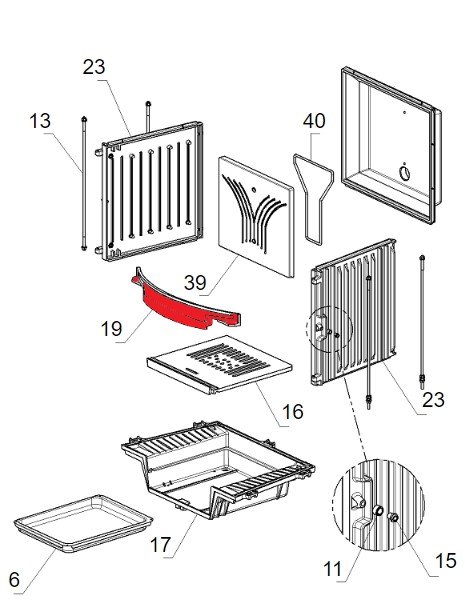 23
13
40
39
19
16
23
17
6
11
15