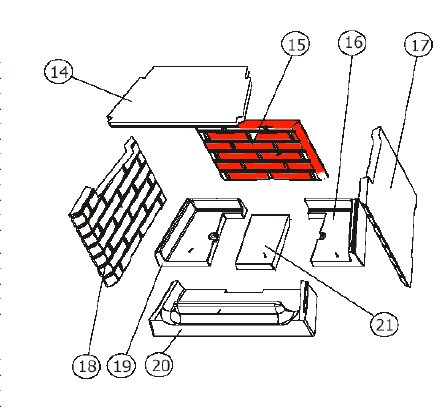 14
15
16
17
18
19
20
21