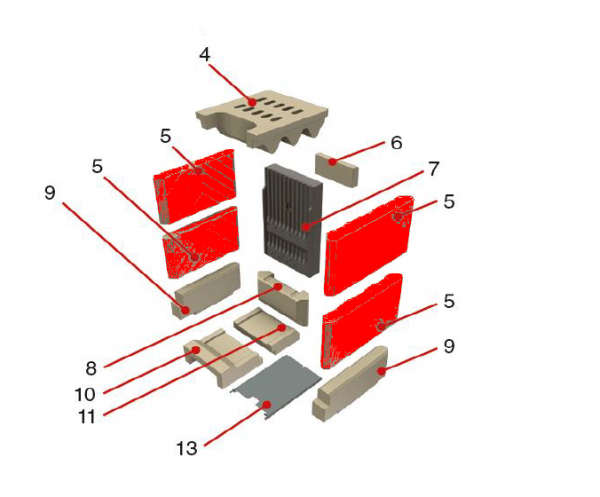 4
5
6
5
7
9
5
5
9
8
10
11
13