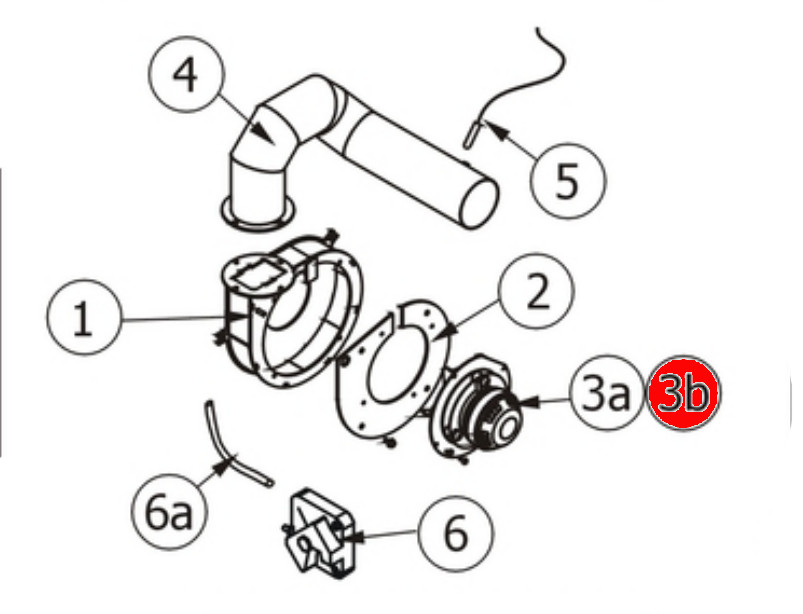 4

5

1

2

3a

3b

6a

6