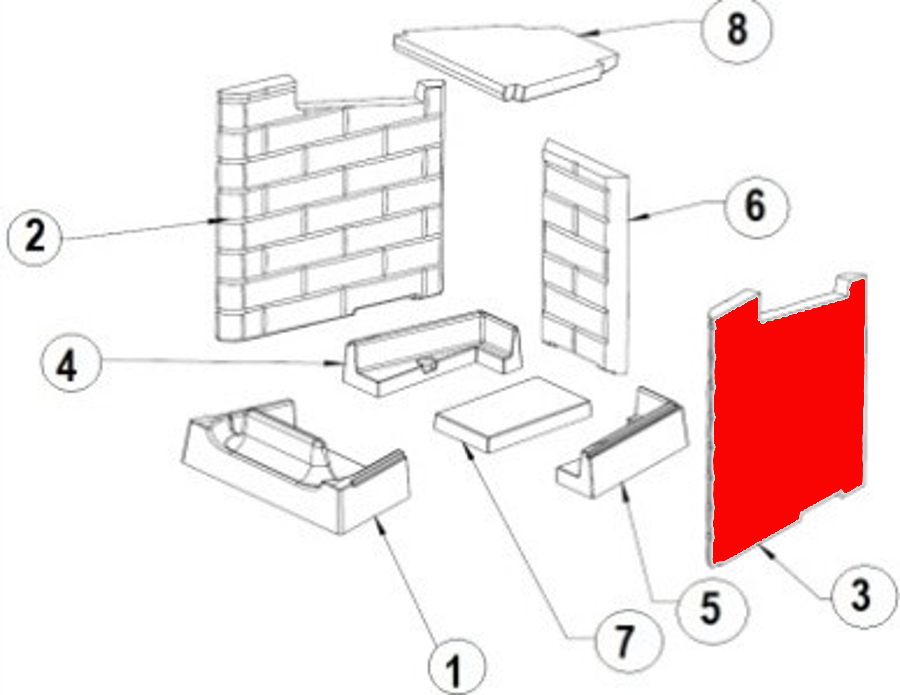 8
2
6
4
3
5
7
1