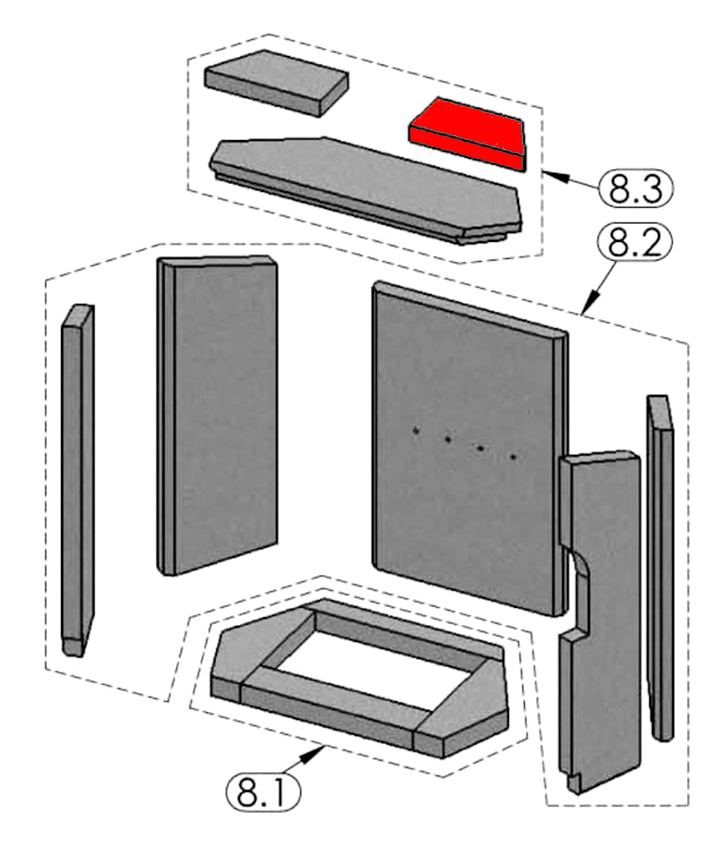 8.3
8.2
8.1