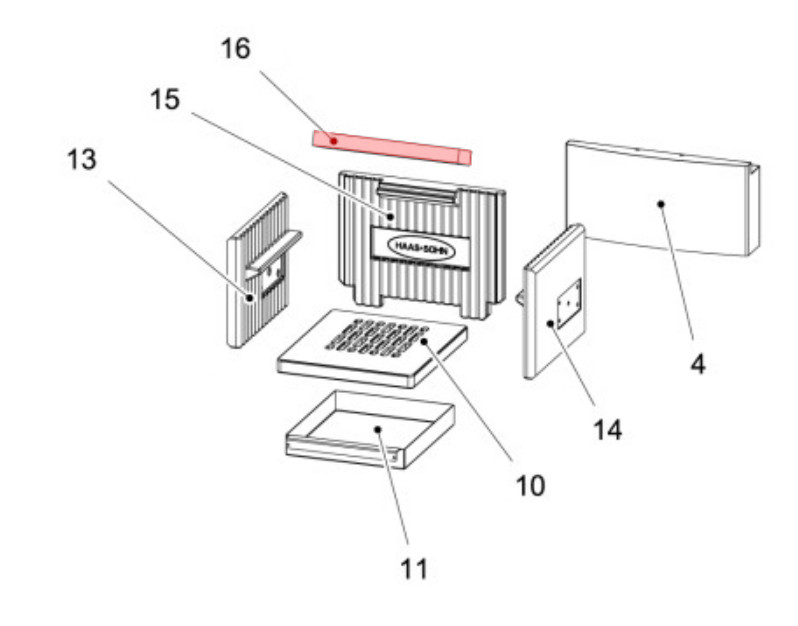 16
15
13
HAAS+SOHN
4
14
10
11