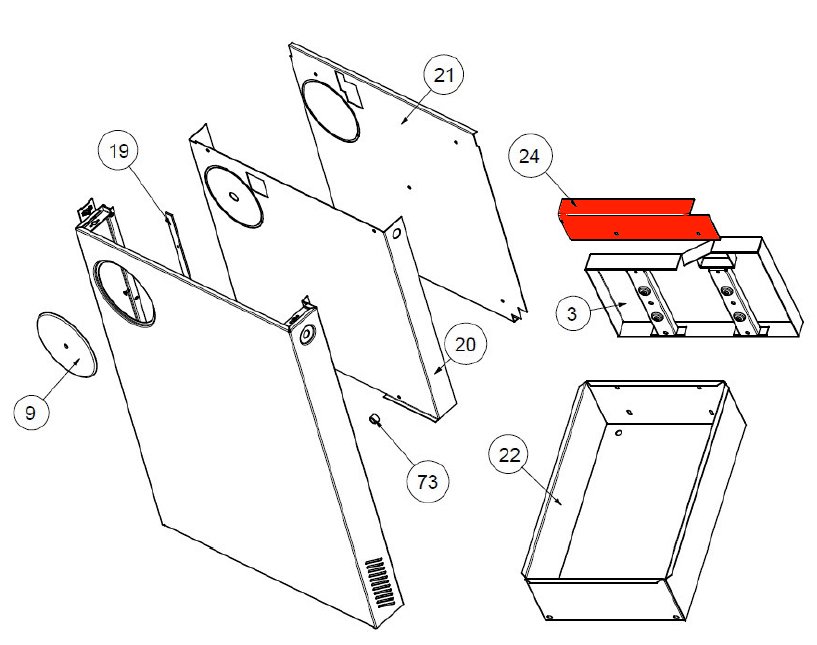 21
19
24
3
20
9
73
22