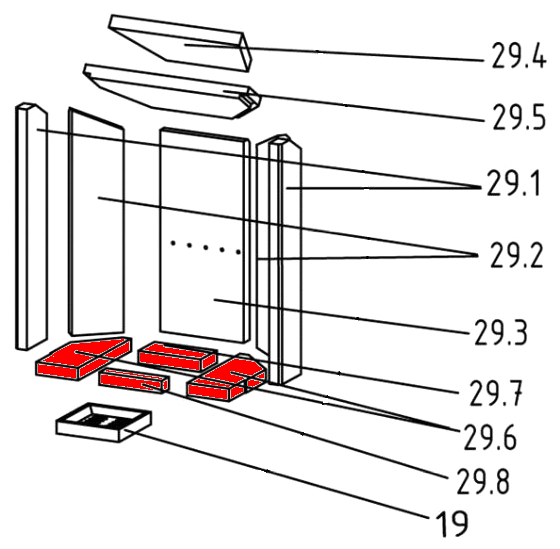 29.4
29.5
29.1
29.2
29.3
29.7
29.6
29.8
19